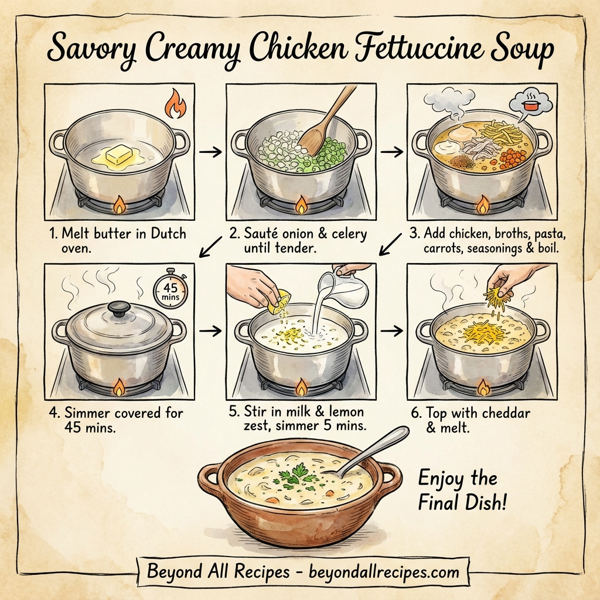 Savory Creamy Chicken Fettuccine Soup

1. Melt butter in Dutch oven.

2. Sauté onion & celery until tender.

3. Add chicken, broths, pasta, carrots, seasonings & boil.

45 mins

4. Simmer covered for 45 mins.

5. Stir in milk & lemon zest, simmer 5 mins.

6. Top with cheddar & melt.

Enjoy the Final Dish!

Beyond All Recipes - beyondallrecipes.com