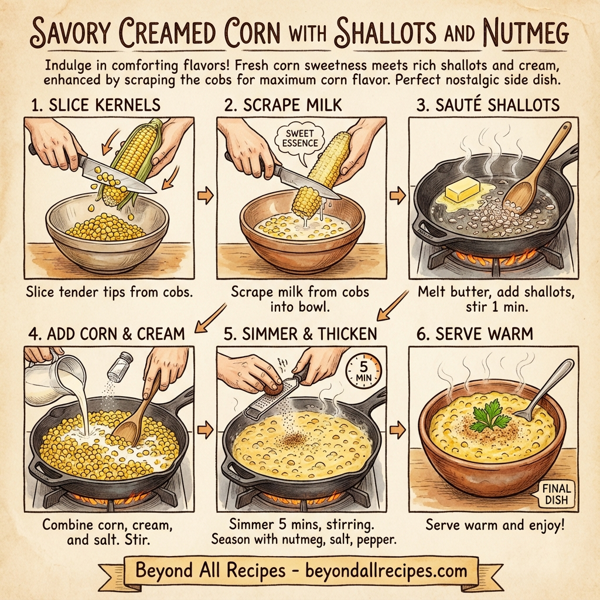 SAVORY CREAMED CORN WITH SHALLOTS AND NUTMEG

Indulge in comforting flavors! Fresh corn sweetness meets rich shallots and cream, enhanced by scraping the cobs for maximum corn flavor. Perfect nostalgic side dish.

1. SLICE KERNELS

Slice tender tips from cobs.

2. SCRAPE MILK

SWEET ESSENCE

Scrape milk from cobs into bowl.

3. SAUTÉ SHALLOTS

Melt butter, add shallots, stir 1 min.

4. ADD CORN & CREAM

Combine corn, cream, and salt. Stir.

5. SIMMER & THICKEN

5 MIN

Simmer 5 mins, stirring. Season with nutmeg, salt, pepper.

6. SERVE WARM

FINAL DISH

Serve warm and enjoy!

Beyond All Recipes - beyondallrecipes.com