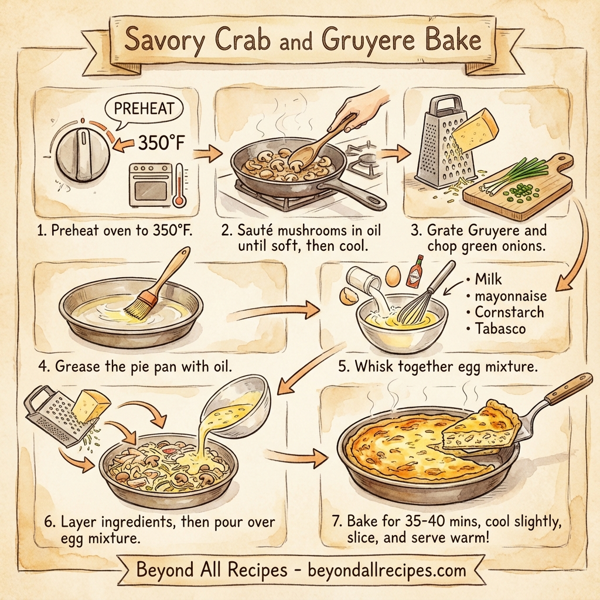 Savory Crab and Gruyere Bake

PREHEAT

350°F

1. Preheat oven to 350°F.

2. Sauté mushrooms in oil until soft, then cool.

3. Grate Gruyere and chop green onions.

4. Grease the pie pan with oil.

• Milk
• mayonnaise
• Cornstarch
• Tabasco

5. Whisk together egg mixture.

6. Layer ingredients, then pour over egg mixture.

7. Bake for 35-40 mins, cool slightly, slice, and serve warm!

Beyond All Recipes - beyondallrecipes.com