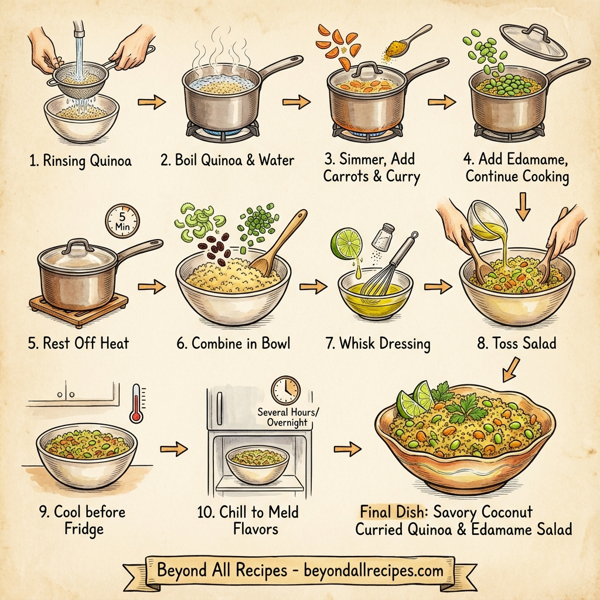 1. Rinsing Quinoa

2. Boil Quinoa & Water

3. Simmer, Add Carrots & Curry

4. Add Edamame, Continue Cooking

5 Min

5. Rest Off Heat

6. Combine in Bowl

7. Whisk Dressing

8. Toss Salad

9. Cool before Fridge

Several Hours/ Overnight

10. Chill to Meld Flavors

Final Dish: Savory Coconut Curried Quinoa & Edamame Salad

Beyond All Recipes - beyondallrecipes.com