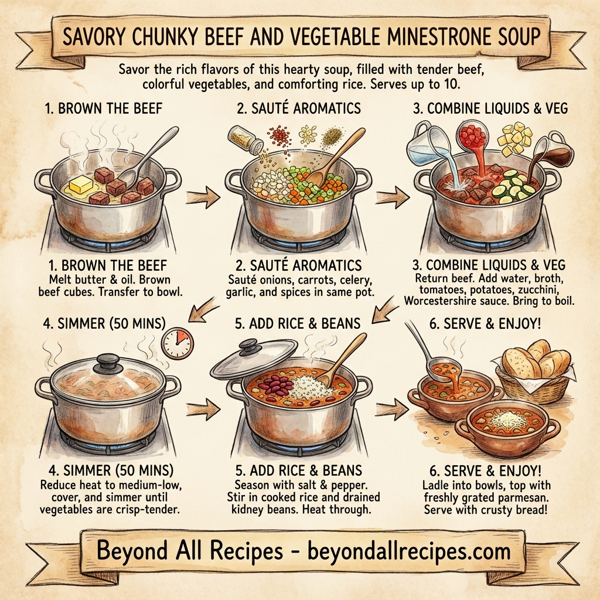 SAVORY CHUNKY BEEF AND VEGETABLE MINESTRONE SOUP

Savor the rich flavors of this hearty soup, filled with tender beef, colorful vegetables, and comforting rice. Serves up to 10.

1. BROWN THE BEEF

2. SAUTÉ AROMATICS

3. COMBINE LIQUIDS & VEG

1. BROWN THE BEEF
Melt butter & oil. Brown beef cubes. Transfer to bowl.

2. SAUTÉ AROMATICS
Sauté onions, carrots, celery, garlic, and spices in same pot.

3. COMBINE LIQUIDS & VEG
Return beef. Add water, broth, tomatoes, potatoes, zucchini, Worcestershire sauce. Bring to boil.

4. SIMMER (50 MINS)

5. ADD RICE & BEANS

6. SERVE & ENJOY!

4. SIMMER (50 MINS)
Reduce heat to medium-low, cover, and simmer until vegetables are crisp-tender.

5. ADD RICE & BEANS
Season with salt & pepper. Stir in cooked rice and drained kidney beans. Heat through.

6. SERVE & ENJOY!
Ladle into bowls, top with freshly grated parmesan. Serve with crusty bread!

Beyond All Recipes - beyondallrecipes.com