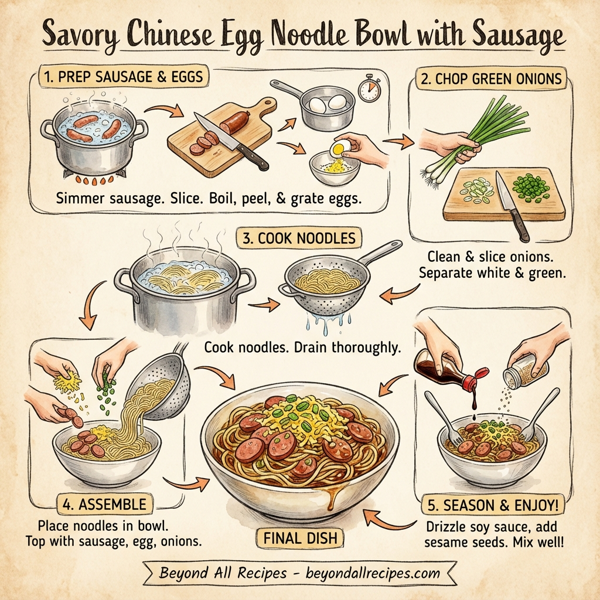 Savory Chinese Egg Noodle Bowl with Sausage

1. PREP SAUSAGE & EGGS

Simmer sausage. Slice. Boil, peel, & grate eggs.

2. CHOP GREEN ONIONS

Clean & slice onions. Separate white & green.

3. COOK NOODLES

Cook noodles. Drain thoroughly.

4. ASSEMBLE

Place noodles in bowl. Top with sausage, egg, onions.

FINAL DISH

5. SEASON & ENJOY!

Drizzle soy sauce, add sesame seeds. Mix well!

Beyond All Recipes - beyondallrecipes.com