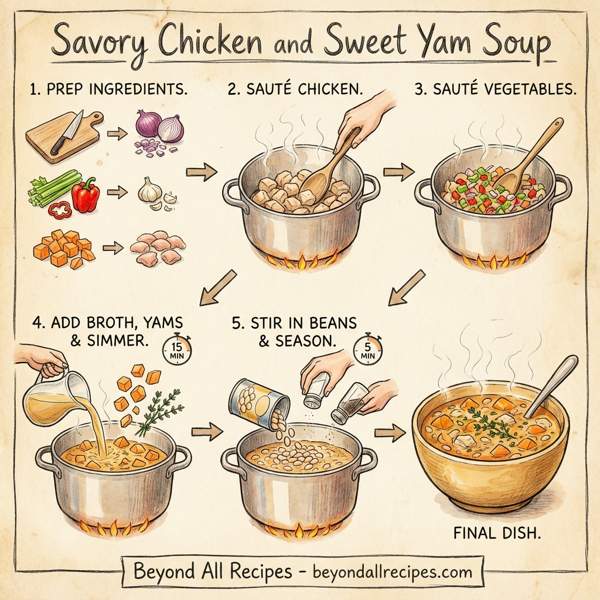 Savory Chicken and Sweet Yam Soup

1. PREP INGREDIENTS.

2. SAUTÉ CHICKEN.

3. SAUTÉ VEGETABLES.

4. ADD BROTH, YAMS & SIMMER.

15 MIN

5. STIR IN BEANS & SEASON.

5 MIN

FINAL DISH.

Beyond All Recipes - beyondallrecipes.com