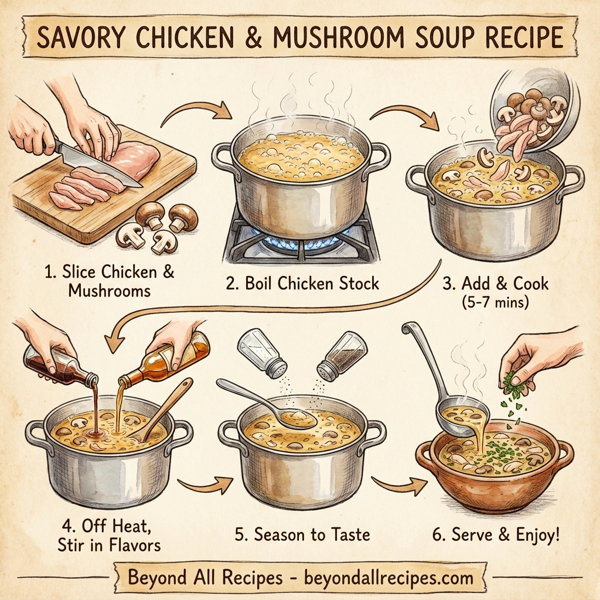 SAVORY CHICKEN & MUSHROOM SOUP RECIPE

1. Slice Chicken & Mushrooms

2. Boil Chicken Stock

3. Add & Cook (5-7 mins)

4. Off Heat, Stir in Flavors

5. Season to Taste

6. Serve & Enjoy!

Beyond All Recipes - beyondallrecipes.com