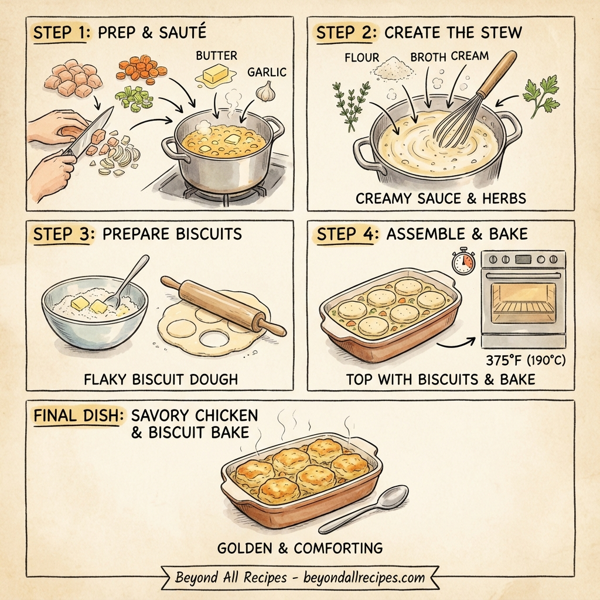 STEP 1: PREP & SAUTÉ

BUTTER

GARLIC

STEP 2: CREATE THE STEW

FLOUR

BROTH

CREAM

CREAMY SAUCE & HERBS

STEP 3: PREPARE BISCUITS

FLAKY BISCUIT DOUGH

STEP 4: ASSEMBLE & BAKE

375°F (190°C)

TOP WITH BISCUITS & BAKE

FINAL DISH: SAVORY CHICKEN & BISCUIT BAKE

GOLDEN & COMFORTING

Beyond All Recipes - beyondallrecipes.com