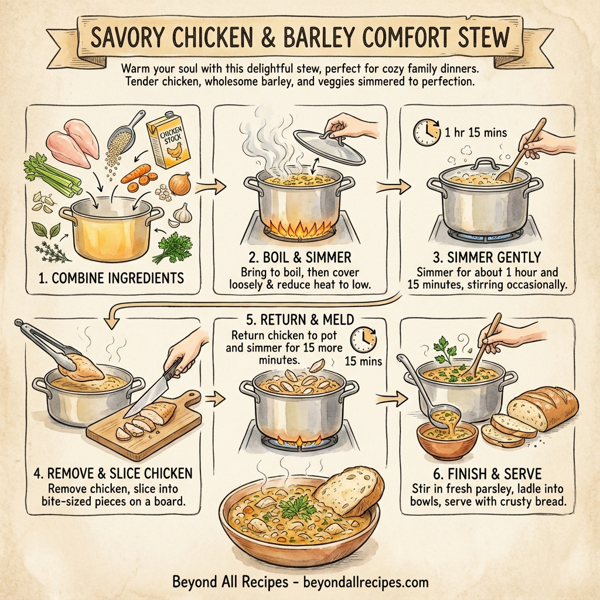 SAVORY CHICKEN & BARLEY COMFORT STEW

Warm your soul with this delightful stew, perfect for cozy family dinners. Tender chicken, wholesome barley, and veggies simmered to perfection.

CHICKEN STOCK

1. COMBINE INGREDIENTS

2. BOIL & SIMMER
Bring to boil, then cover loosely & reduce heat to low.

1 hr 15 mins

3. SIMMER GENTLY
Simmer for about 1 hour and 15 minutes, stirring occasionally.

4. REMOVE & SLICE CHICKEN
Remove chicken, slice into bite-sized pieces on a board.

5. RETURN & MELD
Return chicken to pot and simmer for 15 more minutes.

15 mins

6. FINISH & SERVE
Stir in fresh parsley, ladle into bowls, serve with crusty bread.

Beyond All Recipes - beyondallrecipes.com