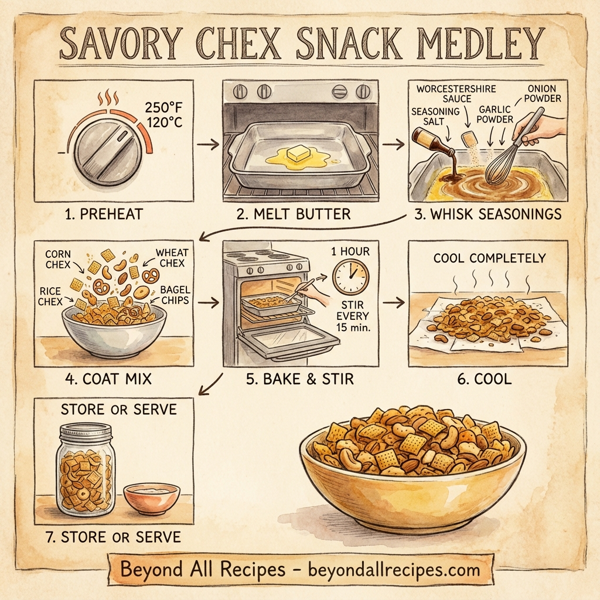 SAVORY CHEX SNACK MEDLEY

250°F
120°C

1. PREHEAT

2. MELT BUTTER

WORCESTERSHIRE SAUCE
ONION POWDER
SEASONING SALT
GARLIC POWDER

3. WHISK SEASONINGS

CORN CHEX
WHEAT CHEX
RICE CHEX
BAGEL CHIPS

4. COAT MIX

1 HOUR
STIR EVERY 15 min.

5. BAKE & STIR

COOL COMPLETELY

6. COOL

STORE OR SERVE

7. STORE OR SERVE

Beyond All Recipes – beyondallrecipes.com