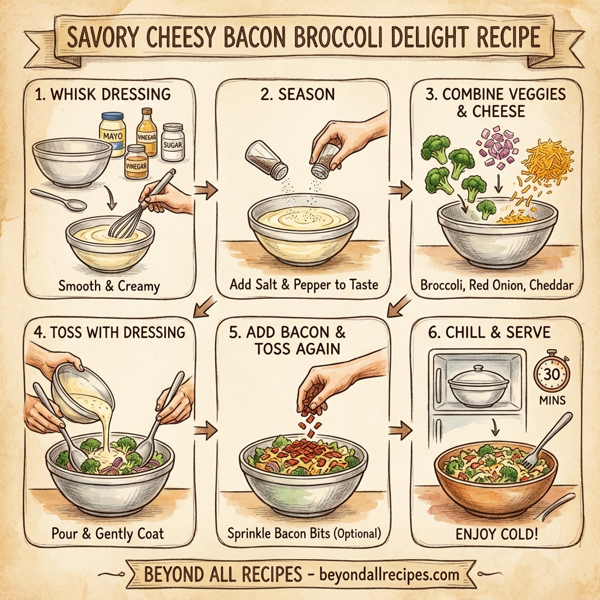 SAVORY CHEESY BACON BROCCOLI DELIGHT RECIPE

1. WHISK DRESSING
MAYO
VINEGAR
SUGAR
VINEGAR
Smooth & Creamy

2. SEASON
Add Salt & Pepper to Taste

3. COMBINE VEGGIES & CHEESE
Broccoli, Red Onion, Cheddar

4. TOSS WITH DRESSING
Pour & Gently Coat

5. ADD BACON & TOSS AGAIN
Sprinkle Bacon Bits (Optional)

6. CHILL & SERVE
30
MINS
ENJOY COLD!

BEYOND ALL RECIPES - beyondallrecipes.com