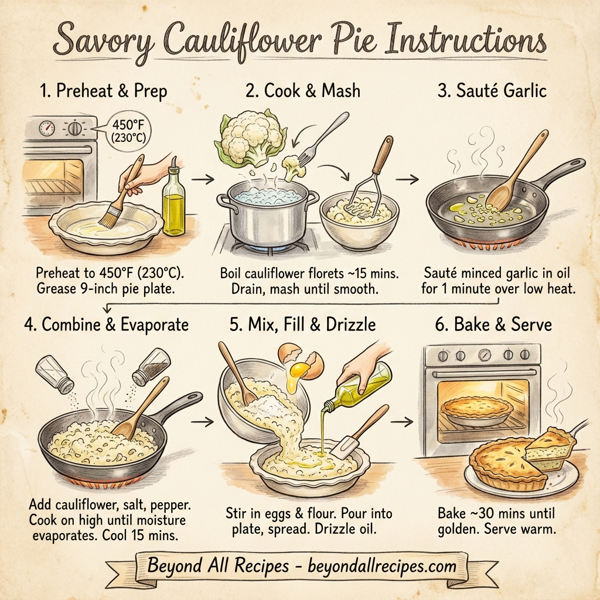 Savory Cauliflower Pie Instructions

1. Preheat & Prep

450°F (230°C)

Preheat to 450°F (230°C). Grease 9-inch pie plate.

2. Cook & Mash

Boil cauliflower florets ~15 mins. Drain, mash until smooth.

3. Sauté Garlic

Sauté minced garlic in oil for 1 minute over low heat.

4. Combine & Evaporate

Add cauliflower, salt, pepper. Cook on high until moisture evaporates. Cool 15 mins.

5. Mix, Fill & Drizzle

Stir in eggs & flour. Pour into plate, spread. Drizzle oil.

6. Bake & Serve

Bake ~30 mins until golden. Serve warm.

Beyond All Recipes - beyondallrecipes.com