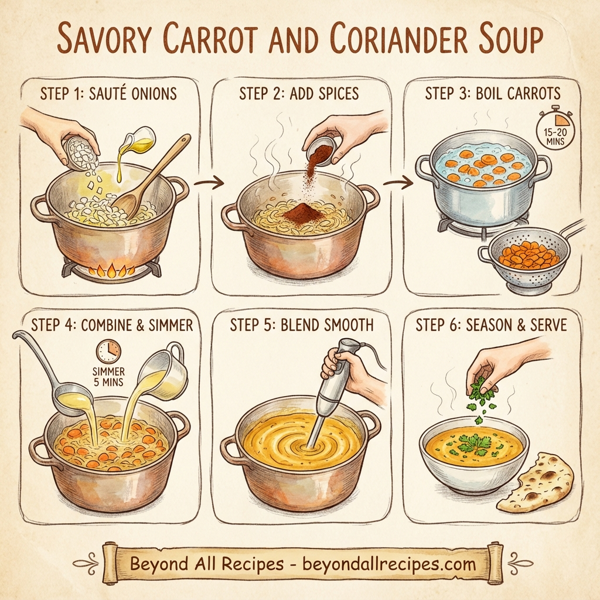 SAVORY CARROT AND CORIANDER SOUP

STEP 1: SAUTÉ ONIONS

STEP 2: ADD SPICES

STEP 3: BOIL CARROTS

15-20 MINS

STEP 4: COMBINE & SIMMER

SIMMER 5 MINS

STEP 5: BLEND SMOOTH

STEP 6: SEASON & SERVE

Beyond All Recipes - beyondallrecipes.com