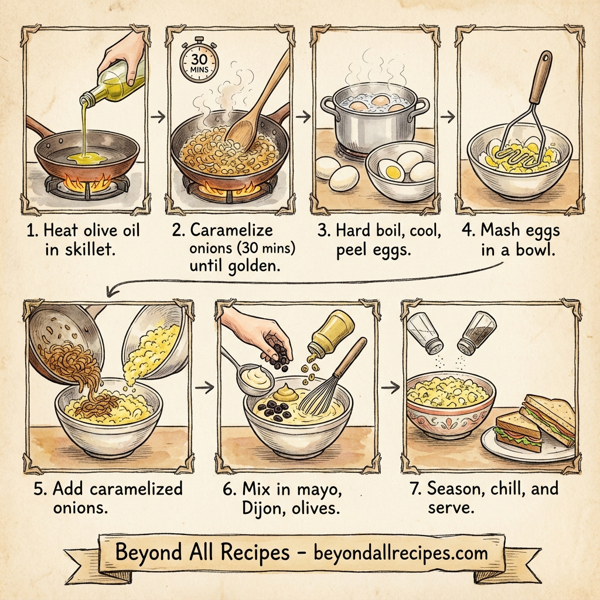 30 MINS

1. Heat olive oil in skillet.

2. Caramelize onions (30 mins) until golden.

3. Hard boil, cool, peel eggs.

4. Mash eggs in a bowl.

5. Add caramelized onions.

6. Mix in mayo, Dijon, olives.

7. Season, chill, and serve.

Beyond All Recipes – beyondallrecipes.com