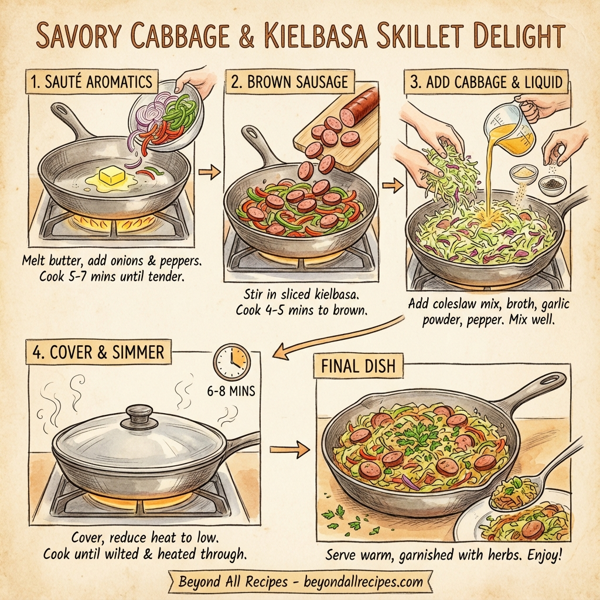 SAVORY CABBAGE & KIELBASA SKILLET DELIGHT

1. SAUTÉ AROMATICS

Melt butter, add onions & peppers. Cook 5-7 mins until tender.

2. BROWN SAUSAGE

Stir in sliced kielbasa. Cook 4-5 mins to brown.

3. ADD CABBAGE & LIQUID

Add coleslaw mix, broth, garlic powder, pepper. Mix well.

4. COVER & SIMMER

6-8 MINS

Cover, reduce heat to low. Cook until wilted & heated through.

FINAL DISH

Serve warm, garnished with herbs. Enjoy!

Beyond All Recipes - beyondallrecipes.com