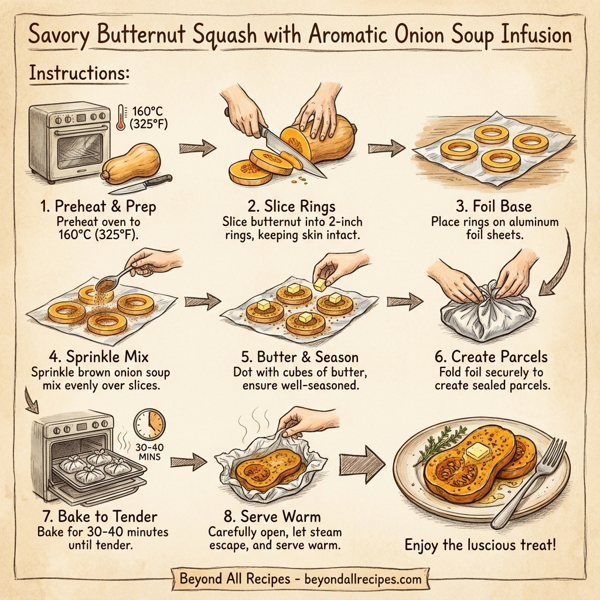 Savory Butternut Squash with Aromatic Onion Soup Infusion

Instructions:

160°C (325°F)

1. Preheat & Prep
Preheat oven to 160°C (325°F).

2. Slice Rings
Slice butternut into 2-inch rings, keeping skin intact.

3. Foil Base
Place rings on aluminum foil sheets.

4. Sprinkle Mix
Sprinkle brown onion soup mix evenly over slices.

5. Butter & Season
Dot with cubes of butter, ensure well-seasoned.

6. Create Parcels
Fold foil securely to create sealed parcels.

30-40 MINS

7. Bake to Tender
Bake for 30-40 minutes until tender.

8. Serve Warm
Carefully open, let steam escape, and serve warm.

Enjoy the luscious treat!

Beyond All Recipes - beyondallrecipes.com