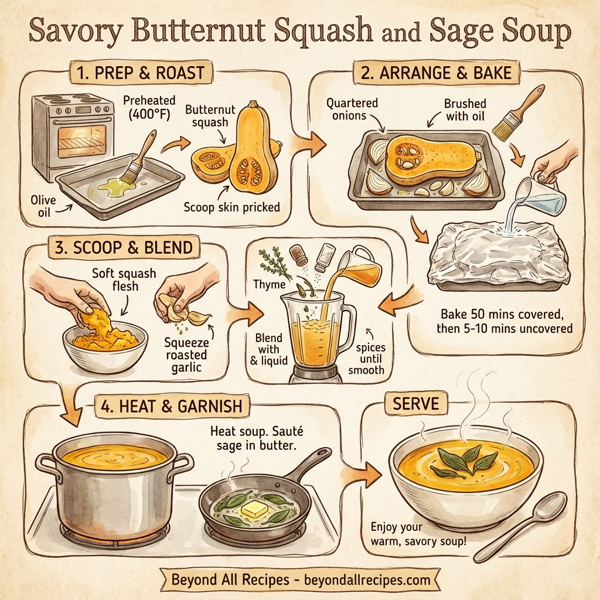 Savory Butternut Squash and Sage Soup

1. PREP & ROAST

Preheated (400°F)

Butternut squash

Olive oil

Scoop skin pricked

2. ARRANGE & BAKE

Quartered onions

Brushed with oil

Bake 50 mins covered, then 5-10 mins uncovered

3. SCOOP & BLEND

Soft squash flesh

Squeeze roasted garlic

Thyme

Blend with & liquid

spices until smooth

4. HEAT & GARNISH

Heat soup. Sauté sage in butter.

SERVE

Enjoy your warm, savory soup!

Beyond All Recipes - beyondallrecipes.com