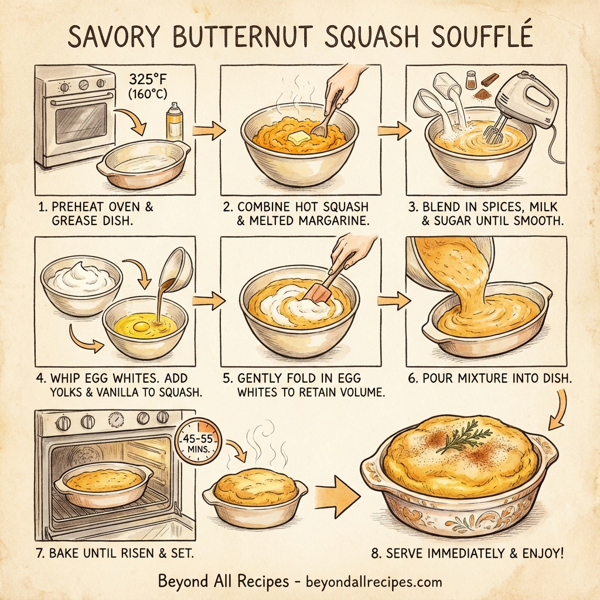 SAVORY BUTTERNUT SQUASH SOUFFLÉ

325°F (160°C)

1. PREHEAT OVEN & GREASE DISH.

2. COMBINE HOT SQUASH & MELTED MARGARINE.

3. BLEND IN SPICES, MILK & SUGAR UNTIL SMOOTH.

4. WHIP EGG WHITES. ADD YOLKS & VANILLA TO SQUASH.

5. GENTLY FOLD IN EGG WHITES TO RETAIN VOLUME.

6. POUR MIXTURE INTO DISH.

45-55 MINS.

7. BAKE UNTIL RISEN & SET.

8. SERVE IMMEDIATELY & ENJOY!

Beyond All Recipes - beyondallrecipes.com