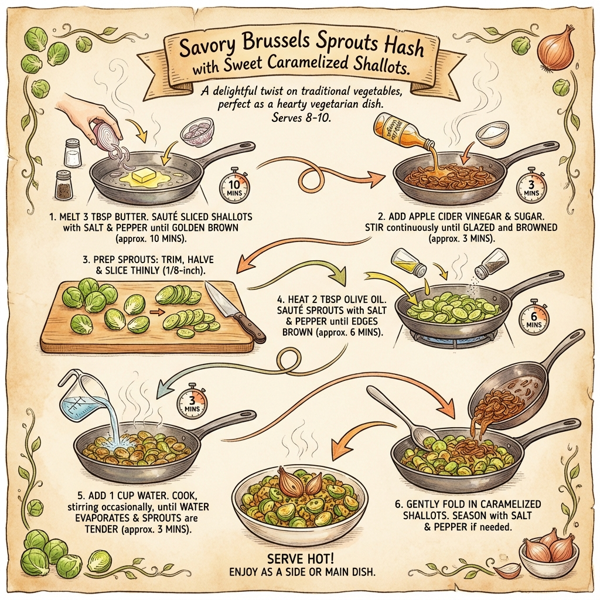 Savory Brussels Sprouts Hash with Sweet Caramelized Shallots.

A delightful twist on traditional vegetables, perfect as a hearty vegetarian dish. Serves 8-10.

10 MINS

1. MELT 3 TBSP BUTTER. SAUTÉ SLICED SHALLOTS with SALT & PEPPER until GOLDEN BROWN (approx. 10 MINS).

3 MINS

2. ADD APPLE CIDER VINEGAR & SUGAR. STIR continuously until GLAZED and BROWNED (approx. 3 MINS).

3. PREP SPROUTS: TRIM, HALVE & SLICE THINLY (1/8-inch).

4. HEAT 2 TBSP OLIVE OIL. SAUTÉ SPROUTS with SALT & PEPPER until EDGES BROWN (approx. 6 MINS).

6 MINS

3 MINS

5. ADD 1 CUP WATER. COOK, stirring occasionally, until WATER EVAPORATES & SPROUTS are TENDER (approx. 3 MINS).

6. GENTLY FOLD IN CARAMELIZED SHALLOTS. SEASON with SALT & PEPPER if needed.

SERVE HOT!
ENJOY AS A SIDE OR MAIN DISH.