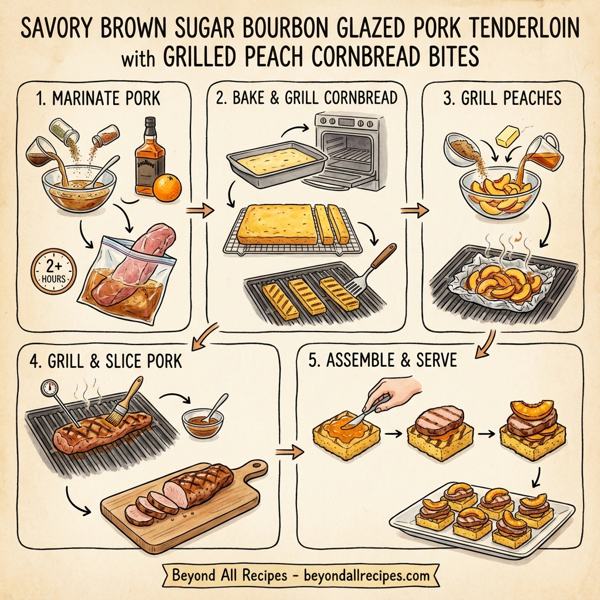 SAVORY BROWN SUGAR BOURBON GLAZED PORK TENDERLOIN with GRILLED PEACH CORNBREAD BITES

1. MARINATE PORK

2+ HOURS

2. BAKE & GRILL CORNBREAD

3. GRILL PEACHES

4. GRILL & SLICE PORK

5. ASSEMBLE & SERVE

Beyond All Recipes - beyondallrecipes.com