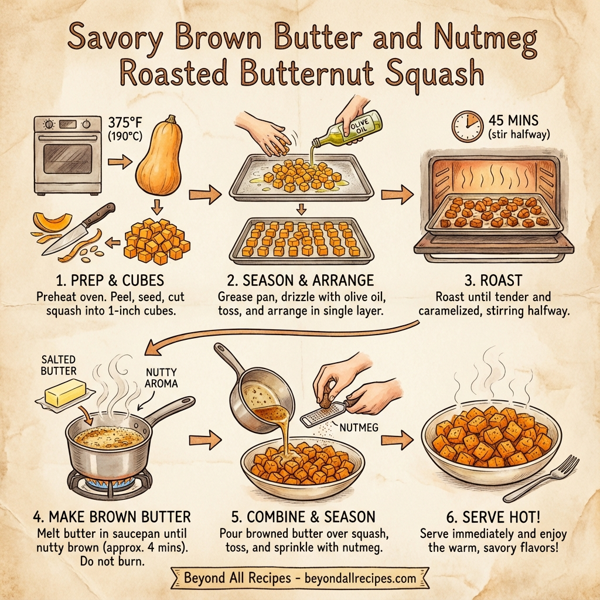 Savory Brown Butter and Nutmeg Roasted Butternut Squash

375°F (190°C)

OLIVE OIL

45 MINS (stir halfway)

1. PREP & CUBES
Preheat oven. Peel, seed, cut squash into 1-inch cubes.

2. SEASON & ARRANGE
Grease pan, drizzle with olive oil, toss, and arrange in single layer.

3. ROAST
Roast until tender and caramelized, stirring halfway.

SALTED BUTTER

NUTTY AROMA

NUTMEG

4. MAKE BROWN BUTTER
Melt butter in saucepan until nutty brown (approx. 4 mins). Do not burn.

5. COMBINE & SEASON
Pour browned butter over squash, toss, and sprinkle with nutmeg.

6. SERVE HOT!
Serve immediately and enjoy the warm, savory flavors!

Beyond All Recipes - beyondallrecipes.com