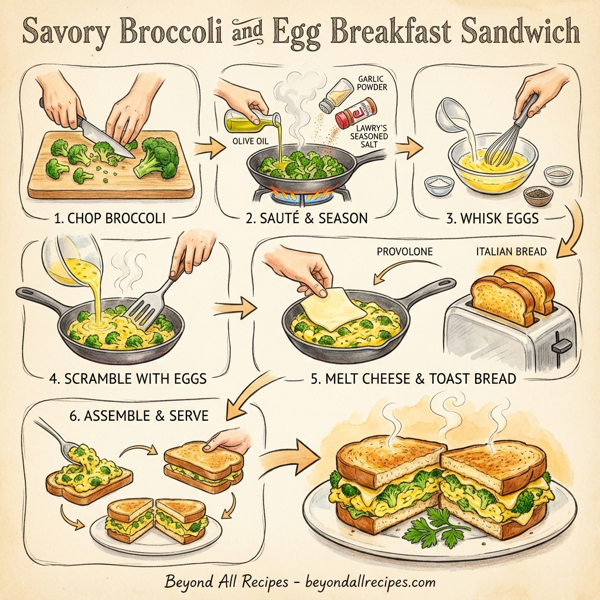 Savory Broccoli and Egg Breakfast Sandwich

1. CHOP BROCCOLI

OLIVE OIL
GARLIC POWDER
LAWRY'S SEASONED SALT
2. SAUTÉ & SEASON

3. WHISK EGGS

4. SCRAMBLE WITH EGGS

PROVOLONE
ITALIAN BREAD
5. MELT CHEESE & TOAST BREAD

6. ASSEMBLE & SERVE

Beyond All Recipes - beyondallrecipes.com