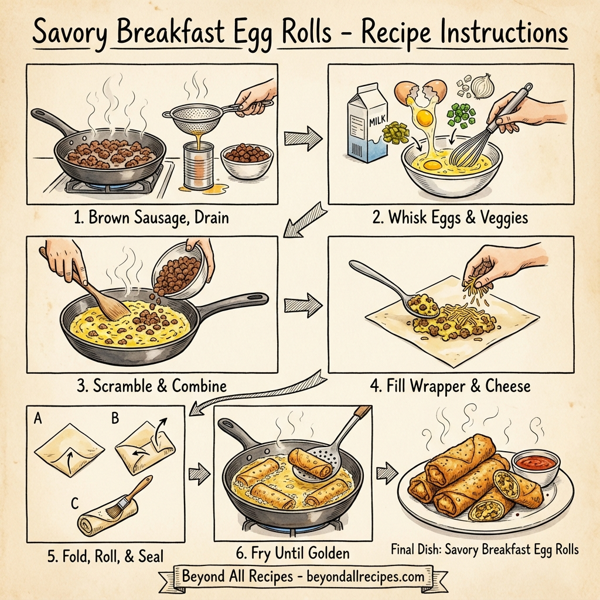 Savory Breakfast Egg Rolls - Recipe Instructions

MILK

1. Brown Sausage, Drain

2. Whisk Eggs & Veggies

3. Scramble & Combine

4. Fill Wrapper & Cheese

A

B

C

5. Fold, Roll, & Seal

6. Fry Until Golden

Final Dish: Savory Breakfast Egg Rolls

Beyond All Recipes - beyondallrecipes.com