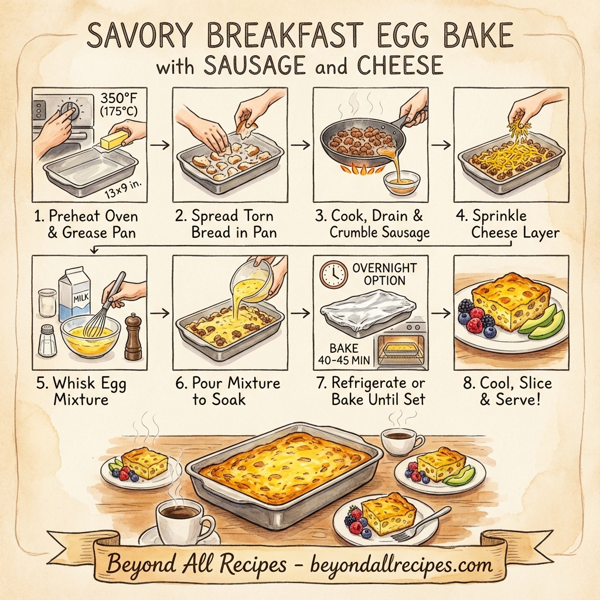 SAVORY BREAKFAST EGG BAKE
with SAUSAGE and CHEESE

350°F (175°C)

13x9 in.

1. Preheat Oven & Grease Pan

2. Spread Torn Bread in Pan

3. Cook, Drain & Crumble Sausage

4. Sprinkle Cheese Layer

MILK

5. Whisk Egg Mixture

6. Pour Mixture to Soak

OVERNIGHT OPTION

BAKE 40-45 MIN

7. Refrigerate or Bake Until Set

8. Cool, Slice & Serve!

Beyond All Recipes - beyondallrecipes.com