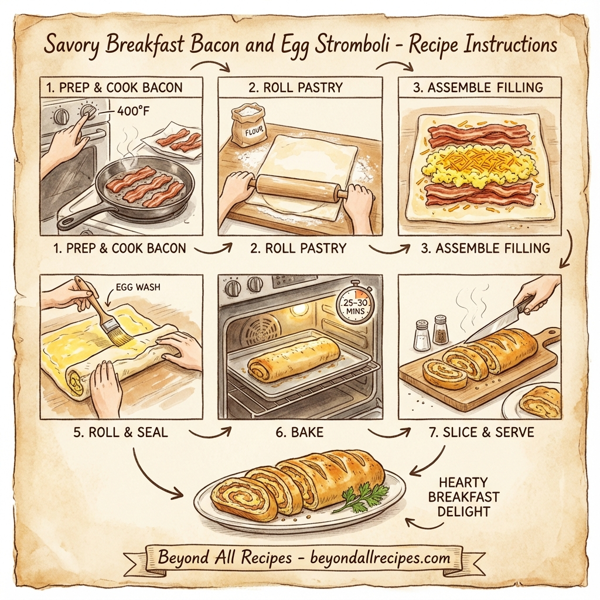 Savory Breakfast Bacon and Egg Stromboli - Recipe Instructions

1. PREP & COOK BACON

400°F

1. PREP & COOK BACON

2. ROLL PASTRY

FLOUR

2. ROLL PASTRY

3. ASSEMBLE FILLING

3. ASSEMBLE FILLING

EGG WASH

5. ROLL & SEAL

25-30 MINS

6. BAKE

7. SLICE & SERVE

HEARTY BREAKFAST DELIGHT

Beyond All Recipes - beyondallrecipes.com