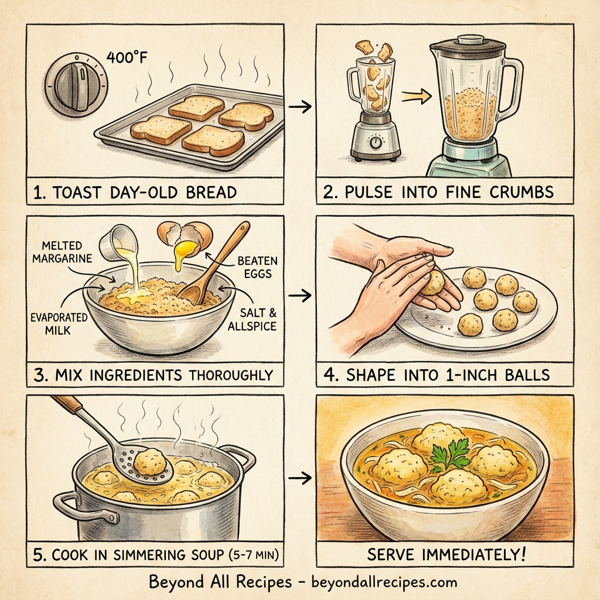 400°F

1. TOAST DAY-OLD BREAD

2. PULSE INTO FINE CRUMBS

MELTED MARGARINE

BEATEN EGGS

EVAPORATED MILK

SALT & ALLSPICE

3. MIX INGREDIENTS THOROUGHLY

4. SHAPE INTO 1-INCH BALLS

5. COOK IN SIMMERING SOUP (5-7 MIN)

SERVE IMMEDIATELY!

Beyond All Recipes - beyondallrecipes.com