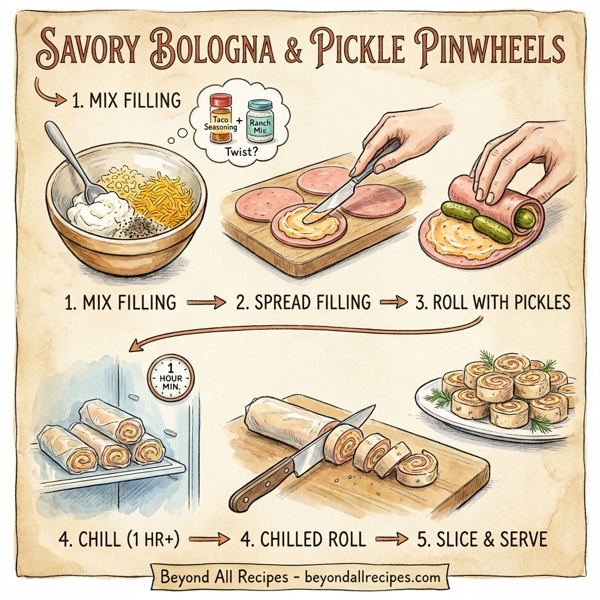 SAVORY BOLOGNA & PICKLE PINWHEELS

1. MIX FILLING

Taco Seasoning + Ranch Mic

Twist?

1. MIX FILLING → 2. SPREAD FILLING → 3. ROLL WITH PICKLES

1 HOUR MIN.

4. CHILL (1 HR+) → 4. CHILLED ROLL → 5. SLICE & SERVE

Beyond All Recipes - beyondallrecipes.com