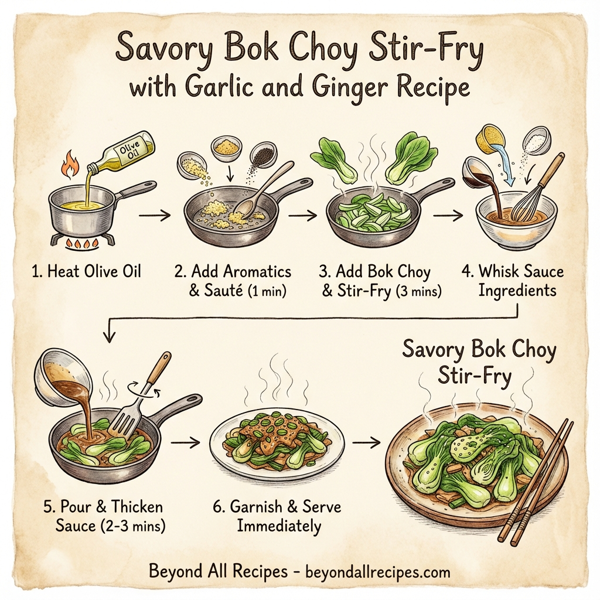 Savory Bok Choy Stir-Fry with Garlic and Ginger Recipe

Olive Oil

1. Heat Olive Oil

2. Add Aromatics & Sauté (1 min)

3. Add Bok Choy & Stir-Fry (3 mins)

4. Whisk Sauce Ingredients

5. Pour & Thicken Sauce (2-3 mins)

6. Garnish & Serve Immediately

Savory Bok Choy Stir-Fry

Beyond All Recipes - beyondallrecipes.com