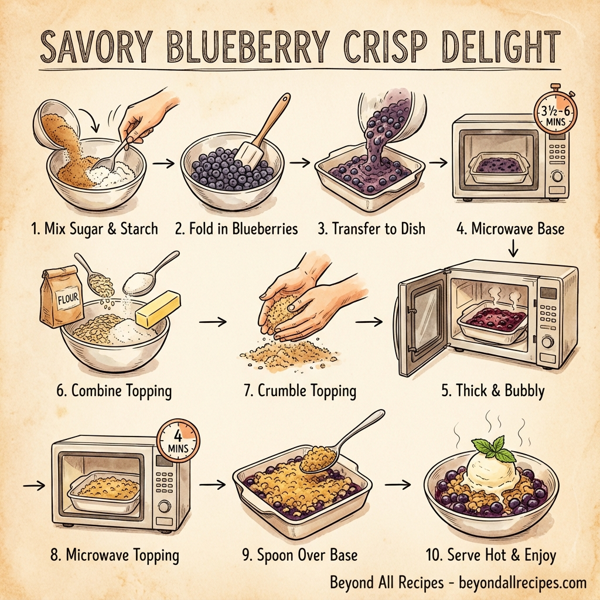 SAVORY BLUEBERRY CRISP DELIGHT

3½-6 MINS

1. Mix Sugar & Starch

2. Fold in Blueberries

3. Transfer to Dish

4. Microwave Base

FLOUR

6. Combine Topping

7. Crumble Topping

5. Thick & Bubbly

4 MINS

8. Microwave Topping

9. Spoon Over Base

10. Serve Hot & Enjoy

Beyond All Recipes - beyondallrecipes.com