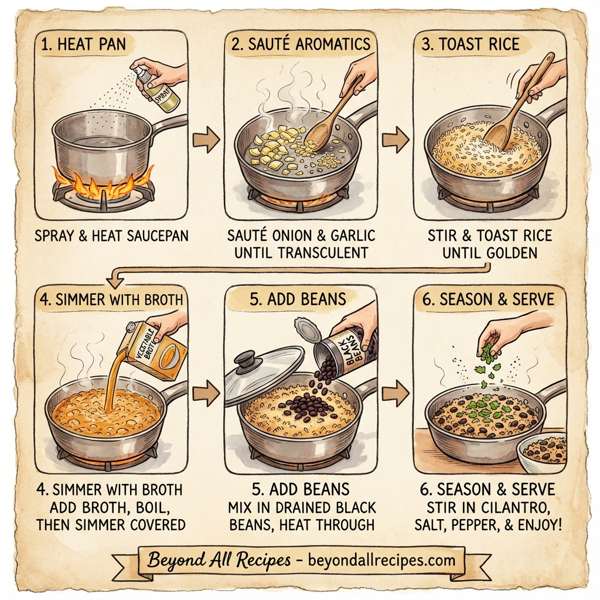 1. HEAT PAN

SPRAY

SPRAY & HEAT SAUCEPAN

2. SAUTÉ AROMATICS

SAUTÉ ONION & GARLIC UNTIL TRANSCULENT

3. TOAST RICE

STIR & TOAST RICE UNTIL GOLDEN

4. SIMMER WITH BROTH

VEGETABLE BROTH

4. SIMMER WITH BROTH
ADD BROTH, BOIL, THEN SIMMER COVERED

5. ADD BEANS

BLACK BEANS

5. ADD BEANS
MIX IN DRAINED BLACK BEANS, HEAT THROUGH

6. SEASON & SERVE

6. SEASON & SERVE
STIR IN CILANTRO, SALT, PEPPER, & ENJOY!

Beyond All Recipes - beyondallrecipes.com