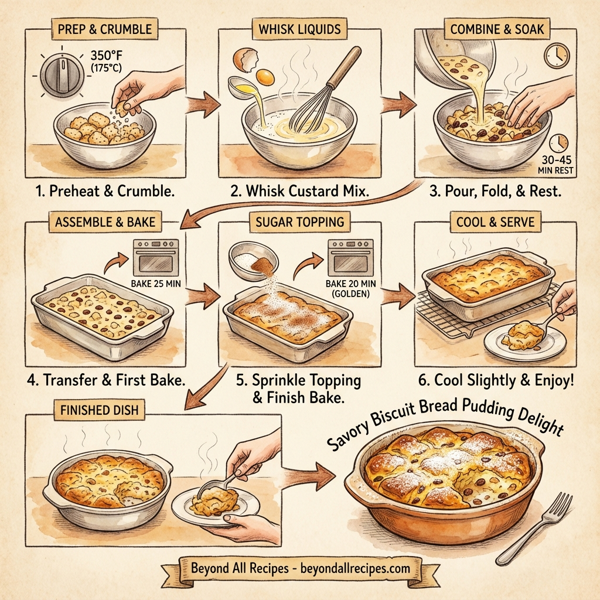 PREP & CRUMBLE

350°F (175°C)

1. Preheat & Crumble.

WHISK LIQUIDS

2. Whisk Custard Mix.

COMBINE & SOAK

30-45 MIN REST

3. Pour, Fold, & Rest.

ASSEMBLE & BAKE

BAKE 25 MIN

4. Transfer & First Bake.

SUGAR TOPPING

BAKE 20 MIN (GOLDEN)

5. Sprinkle Topping & Finish Bake.

COOL & SERVE

6. Cool Slightly & Enjoy!

FINISHED DISH

Savory Biscuit Bread Pudding Delight

Beyond All Recipes - beyondallrecipes.com