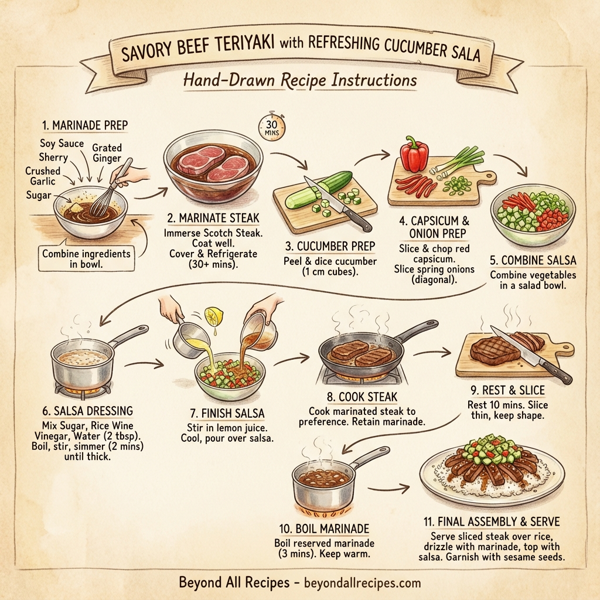 SAVORY BEEF TERIYAKI with REFRESHING CUCUMBER SALA

Hand-Drawn Recipe Instructions

1. MARINADE PREP

Soy Sauce
Sherry
Grated Ginger
Crushed Garlic
Sugar

Combine ingredients in bowl.

30 MINS

2. MARINATE STEAK
Immerse Scotch Steak. Coat well. Cover & Refrigerate (30+ mins).

3. CUCUMBER PREP
Peel & dice cucumber (1 cm cubes).

4. CAPSICUM & ONION PREP
Slice & chop red capsicum. Slice spring onions (diagonal).

5. COMBINE SALSA
Combine vegetables in a salad bowl.

6. SALSA DRESSING
Mix Sugar, Rice Wine Vinegar, Water (2 tbsp). Boil, stir, simmer (2 mins) until thick.

7. FINISH SALSA
Stir in lemon juice. Cool, pour over salsa.

8. COOK STEAK
Cook marinated steak to preference. Retain marinade.

9. REST & SLICE
Rest 10 mins. Slice thin, keep shape.

10. BOIL MARINADE
Boil reserved marinade (3 mins). Keep warm.

11. FINAL ASSEMBLY & SERVE
Serve sliced steak over rice, drizzle with marinade, top with salsa. Garnish with sesame seeds.

Beyond All Recipes - beyondallrecipes.com