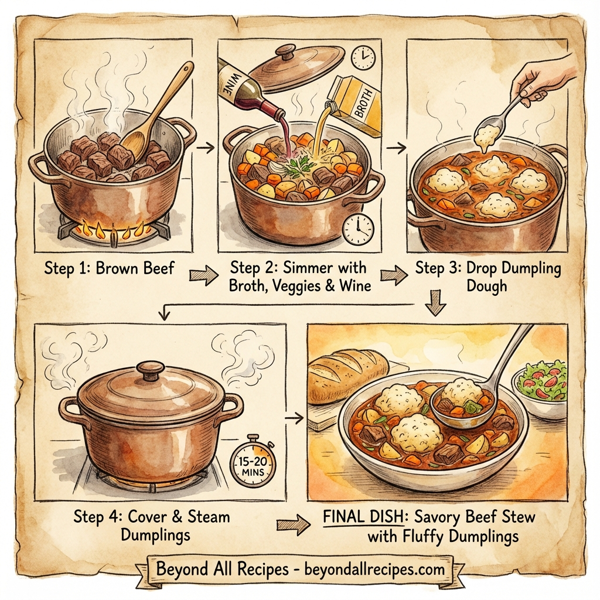 WINE

BROTH

Step 1: Brown Beef

Step 2: Simmer with Broth, Veggies & Wine

Step 3: Drop Dumpling Dough

15-20 MINS

Step 4: Cover & Steam Dumplings

FINAL DISH: Savory Beef Stew with Fluffy Dumplings

Beyond All Recipes - beyondallrecipes.com