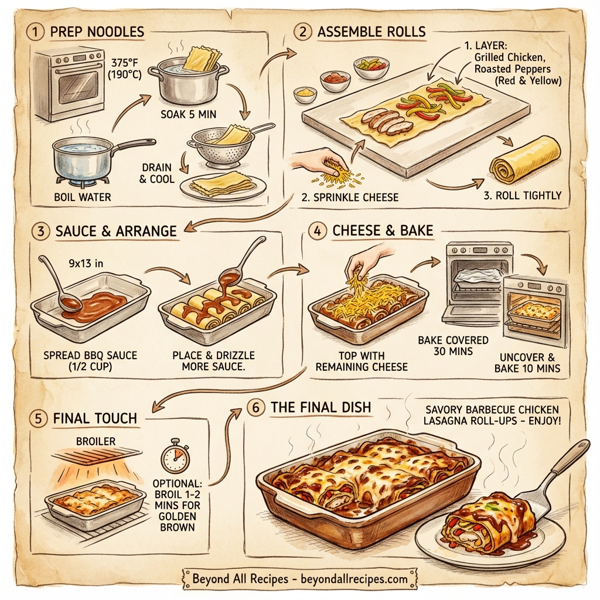 1 PREP NOODLES

375°F (190°C)

SOAK 5 MIN

DRAIN & COOL

BOIL WATER

2 ASSEMBLE ROLLS

1. LAYER: Grilled Chicken, Roasted Peppers (Red & Yellow)

2. SPRINKLE CHEESE

3. ROLL TIGHTLY

3 SAUCE & ARRANGE

9x13 in

SPREAD BBQ SAUCE (1/2 CUP)

PLACE & DRIZZLE MORE SAUCE.

4 CHEESE & BAKE

TOP WITH REMAINING CHEESE

BAKE COVERED 30 MINS

UNCOVER & BAKE 10 MINS

5 FINAL TOUCH

BROILER

OPTIONAL: BROIL 1-2 MINS FOR GOLDEN BROWN

6 THE FINAL DISH

SAVORY BARBECUE CHICKEN LASAGNA ROLL-UPS - ENJOY!

Beyond All Recipes - beyondallrecipes.com