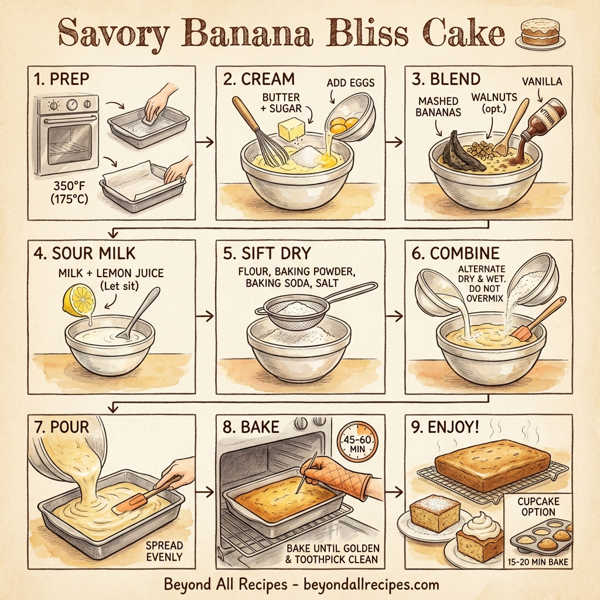 Savory Banana Bliss Cake

1. PREP

350°F (175°C)

2. CREAM

BUTTER + SUGAR

ADD EGGS

3. BLEND

MASHED BANANAS

WALNUTS (opt.)

VANILLA

4. SOUR MILK

MILK + LEMON JUICE (Let sit)

5. SIFT DRY

FLOUR, BAKING POWDER, BAKING SODA, SALT

6. COMBINE

ALTERNATE DRY & WET. DO NOT OVERMIX

7. POUR

SPREAD EVENLY

8. BAKE

45-60 MIN

BAKE UNTIL GOLDEN & TOOTHPICK CLEAN

9. ENJOY!

CUPCAKE OPTION

15-20 MIN BAKE

Beyond All Recipes - beyondallrecipes.com