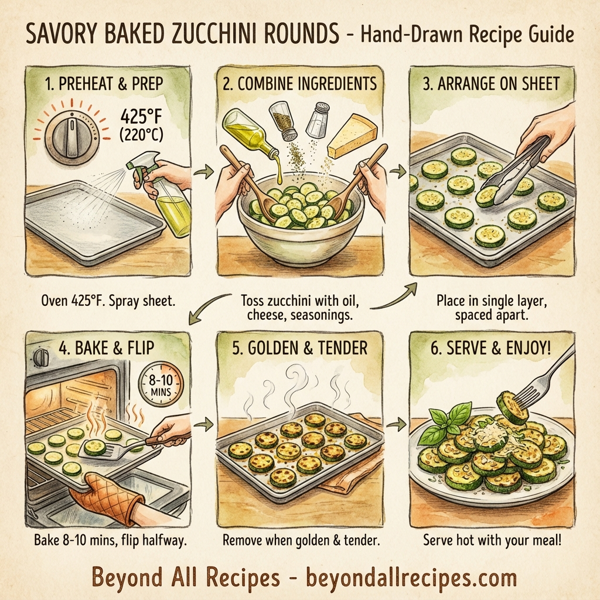 SAVORY BAKED ZUCCHINI ROUNDS - Hand-Drawn Recipe Guide

1. PREHEAT & PREP

425°F (220°C)

Oven 425°F. Spray sheet.

2. COMBINE INGREDIENTS

Toss zucchini with oil, cheese, seasonings.

3. ARRANGE ON SHEET

Place in single layer, spaced apart.

4. BAKE & FLIP

8-10 MINS

Bake 8-10 mins, flip halfway.

5. GOLDEN & TENDER

Remove when golden & tender.

6. SERVE & ENJOY!

Serve hot with your meal!

Beyond All Recipes - beyondallrecipes.com