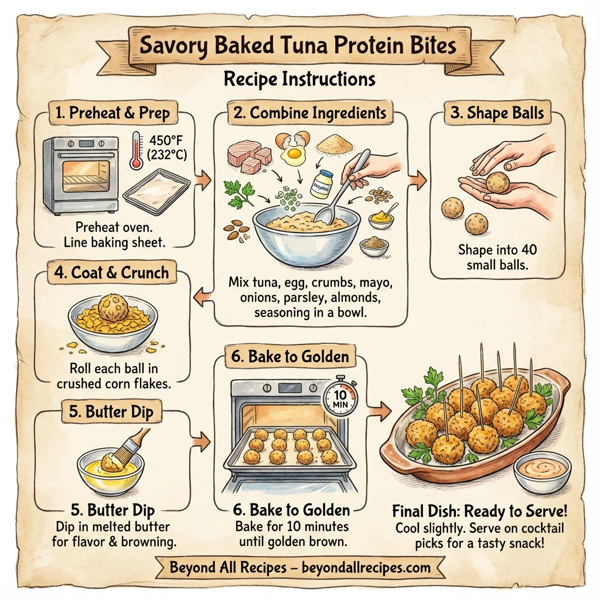 Savory Baked Tuna Protein Bites

Recipe Instructions

1. Preheat & Prep

450°F (232°C)

Preheat oven. Line baking sheet.

2. Combine Ingredients

Mix tuna, egg, crumbs, mayo, onions, parsley, almonds, seasoning in a bowl.

3. Shape Balls

Shape into 40 small balls.

4. Coat & Crunch

Roll each ball in crushed corn flakes.

5. Butter Dip

5. Butter Dip
Dip in melted butter for flavor & browning.

6. Bake to Golden

10 MIN

6. Bake to Golden
Bake for 10 minutes until golden brown.

Final Dish: Ready to Serve!
Cool slightly. Serve on cocktail picks for a tasty snack!

Beyond All Recipes – beyondallrecipes.com