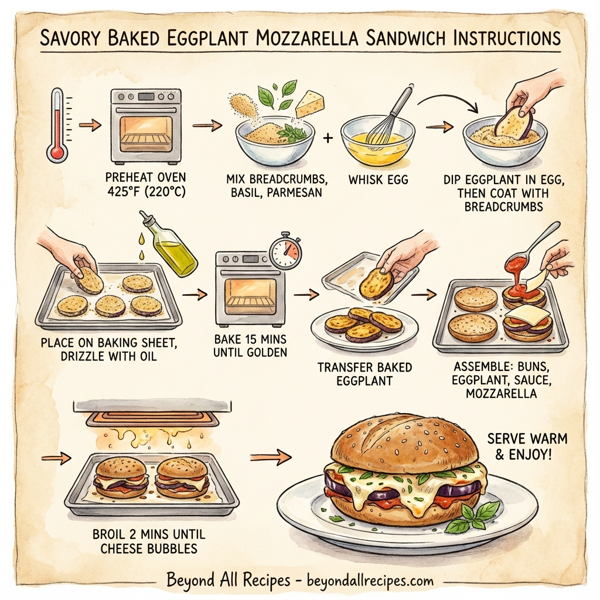 SAVORY BAKED EGGPLANT MOZZARELLA SANDWICH INSTRUCTIONS

PREHEAT OVEN 425°F (220°C)

MIX BREADCRUMBS, BASIL, PARMESAN

+

WHISK EGG

DIP EGGPLANT IN EGG, THEN COAT WITH BREADCRUMBS

PLACE ON BAKING SHEET, DRIZZLE WITH OIL

BAKE 15 MINS UNTIL GOLDEN

TRANSFER BAKED EGGPLANT

ASSEMBLE: BUNS, EGGPLANT, SAUCE, MOZZARELLA

BROIL 2 MINS UNTIL CHEESE BUBBLES

SERVE WARM & ENJOY!

Beyond All Recipes - beyondallrecipes.com