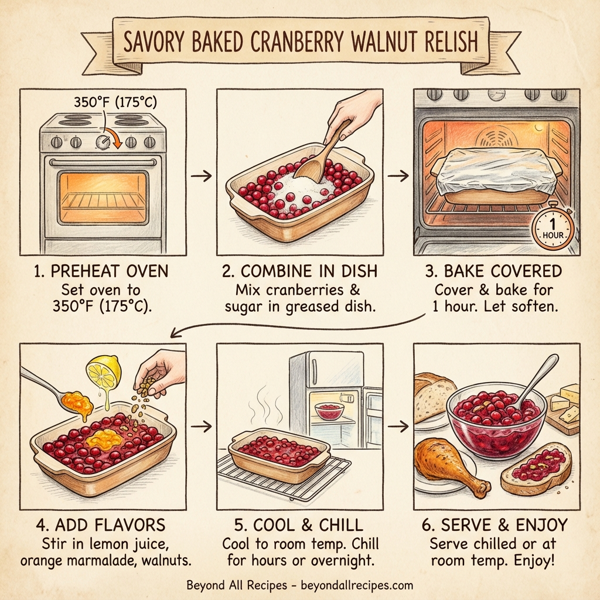 SAVORY BAKED CRANBERRY WALNUT RELISH

350°F (175°C)

1 HOUR

1. PREHEAT OVEN
Set oven to 350°F (175°C).

2. COMBINE IN DISH
Mix cranberries & sugar in greased dish.

3. BAKE COVERED
Cover & bake for 1 hour. Let soften.

4. ADD FLAVORS
Stir in lemon juice, orange marmalade, walnuts.

5. COOL & CHILL
Cool to room temp. Chill for hours or overnight.

6. SERVE & ENJOY
Serve chilled or at room temp. Enjoy!

Beyond All Recipes - beyondallrecipes.com