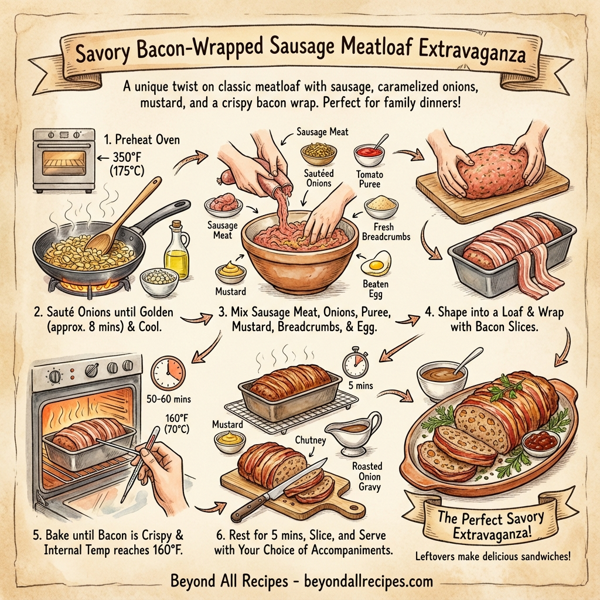 Savory Bacon-Wrapped Sausage Meatloaf Extravaganza

A unique twist on classic meatloaf with sausage, caramelized onions, mustard, and a crispy bacon wrap. Perfect for family dinners!

1. Preheat Oven
350°F (175°C)

Sausage Meat
Sautéed Onions
Tomato Puree
Sausage Meat
Fresh Breadcrumbs
Mustard
Beaten Egg

2. Sauté Onions until Golden (approx. 8 mins) & Cool.

3. Mix Sausage Meat, Onions, Puree, Mustard, Breadcrumbs, & Egg.

4. Shape into a Loaf & Wrap with Bacon Slices.

50-60 mins
160°F (70°C)
5 mins
Mustard
Chutney
Roasted Onion Gravy

5. Bake until Bacon is Crispy & Internal Temp reaches 160°F.

6. Rest for 5 mins, Slice, and Serve with Your Choice of Accompaniments.

The Perfect Savory Extravaganza!

Leftovers make delicious sandwiches!

Beyond All Recipes - beyondallrecipes.com