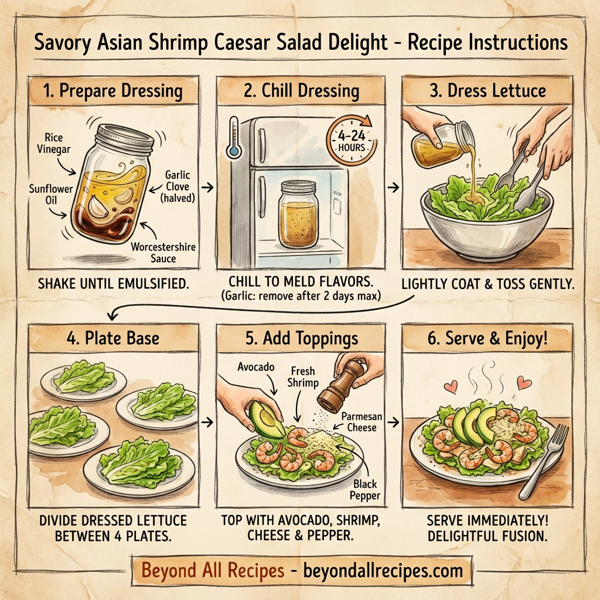 Savory Asian Shrimp Caesar Salad Delight - Recipe Instructions

1. Prepare Dressing

Rice Vinegar

Sunflower Oil

Garlic Clove (halved)

Worcestershire Sauce

SHAKE UNTIL EMULSIFIED.

2. Chill Dressing

4-24 HOURS

CHILL TO MELD FLAVORS.
(Garlic: remove after 2 days max)

3. Dress Lettuce

LIGHTLY COAT & TOSS GENTLY.

4. Plate Base

DIVIDE DRESSED LETTUCE BETWEEN 4 PLATES.

5. Add Toppings

Avocado

Fresh Shrimp

Parmesan Cheese

Black Pepper

TOP WITH AVOCADO, SHRIMP, CHEESE & PEPPER.

6. Serve & Enjoy!

SERVE IMMEDIATELY! DELIGHTFUL FUSION.

Beyond All Recipes - beyondallrecipes.com