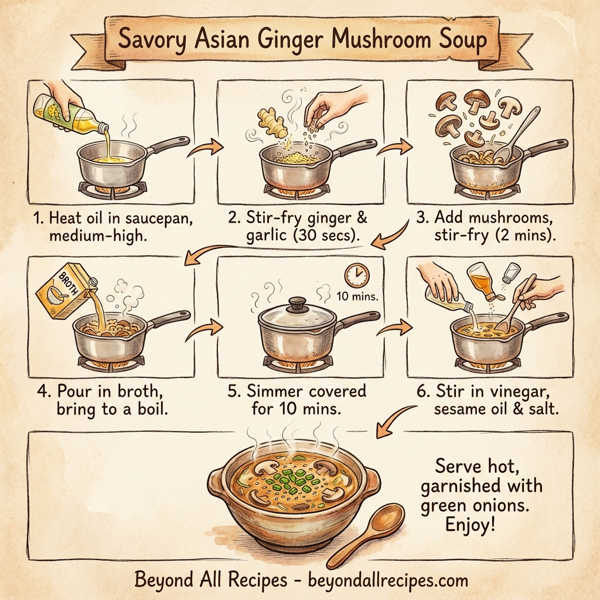 Savory Asian Ginger Mushroom Soup

1. Heat oil in saucepan, medium-high.

2. Stir-fry ginger & garlic (30 secs).

3. Add mushrooms, stir-fry (2 mins).

BROTH

4. Pour in broth, bring to a boil.

10 mins.

5. Simmer covered for 10 mins.

6. Stir in vinegar, sesame oil & salt.

Serve hot, garnished with green onions. Enjoy!

Beyond All Recipes - beyondallrecipes.com