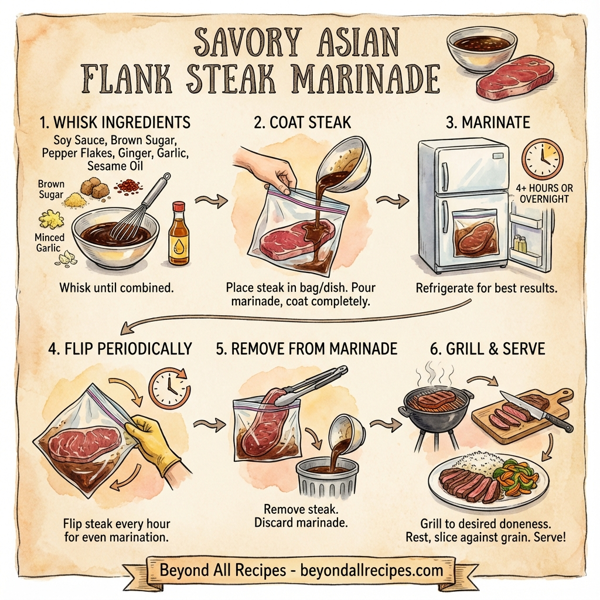 SAVORY ASIAN FLANK STEAK MARINADE

1. WHISK INGREDIENTS
Soy Sauce, Brown Sugar, Pepper Flakes, Ginger, Garlic, Sesame Oil
Brown Sugar
Minced Garlic
Whisk until combined.

2. COAT STEAK
Place steak in bag/dish. Pour marinade, coat completely.

3. MARINATE
4+ HOURS OR OVERNIGHT
Refrigerate for best results.

4. FLIP PERIODICALLY
Flip steak every hour for even marination.

5. REMOVE FROM MARINADE
Remove steak. Discard marinade.

6. GRILL & SERVE
Grill to desired doneness. Rest, slice against grain. Serve!

Beyond All Recipes - beyondallrecipes.com