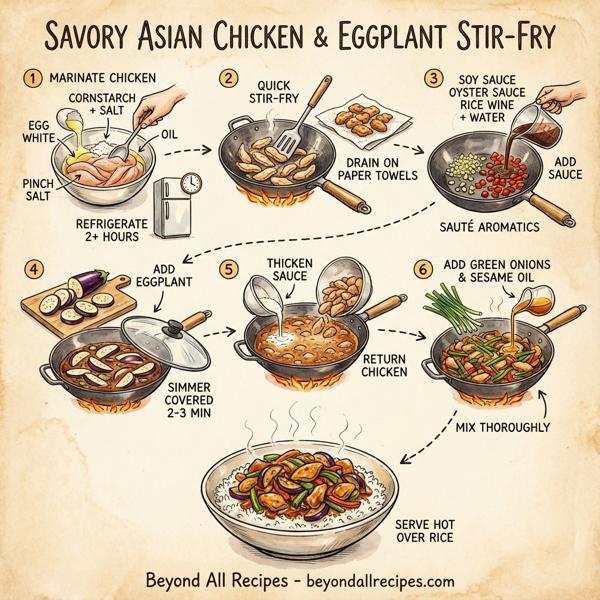 SAVORY ASIAN CHICKEN & EGGPLANT STIR-FRY

1 MARINATE CHICKEN

CORNSTARCH + SALT

EGG WHITE

OIL

PINCH SALT

REFRIGERATE 2+ HOURS

2 QUICK STIR-FRY

DRAIN ON PAPER TOWELS

3 SOY SAUCE OYSTER SAUCE RICE WINE + WATER

ADD SAUCE

SAUTÉ AROMATICS

4 ADD EGGPLANT

SIMMER COVERED 2-3 MIN

5 THICKEN SAUCE

RETURN CHICKEN

6 ADD GREEN ONIONS & SESAME OIL

MIX THOROUGHLY

SERVE HOT OVER RICE

Beyond All Recipes - beyondallrecipes.com