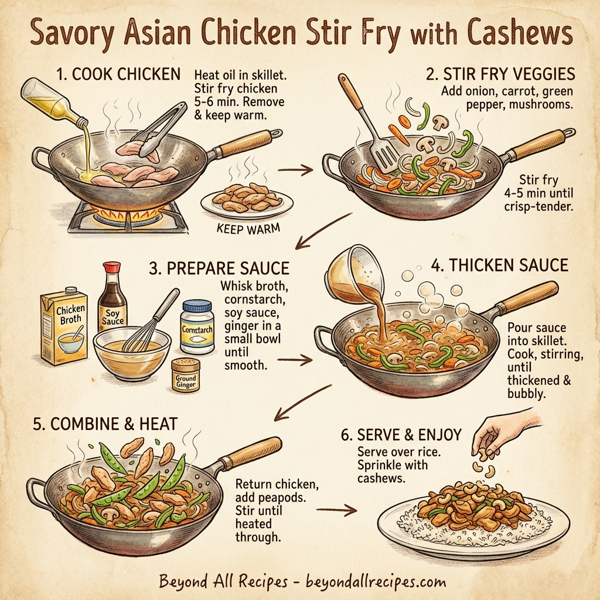 Savory Asian Chicken Stir Fry with Cashews

1. COOK CHICKEN

Heat oil in skillet. Stir fry chicken 5-6 min. Remove & keep warm.

KEEP WARM

2. STIR FRY VEGGIES

Add onion, carrot, green pepper, mushrooms.

Stir fry 4-5 min until crisp-tender.

3. PREPARE SAUCE

Chicken Broth

Soy Sauce

Cornstarch

Ground Ginger

Whisk broth, cornstarch, soy sauce, ginger in a small bowl until smooth.

4. THICKEN SAUCE

Pour sauce into skillet. Cook, stirring, until thickened & bubbly.

5. COMBINE & HEAT

Return chicken, add peapods. Stir until heated through.

6. SERVE & ENJOY

Serve over rice. Sprinkle with cashews.

Beyond All Recipes - beyondallrecipes.com