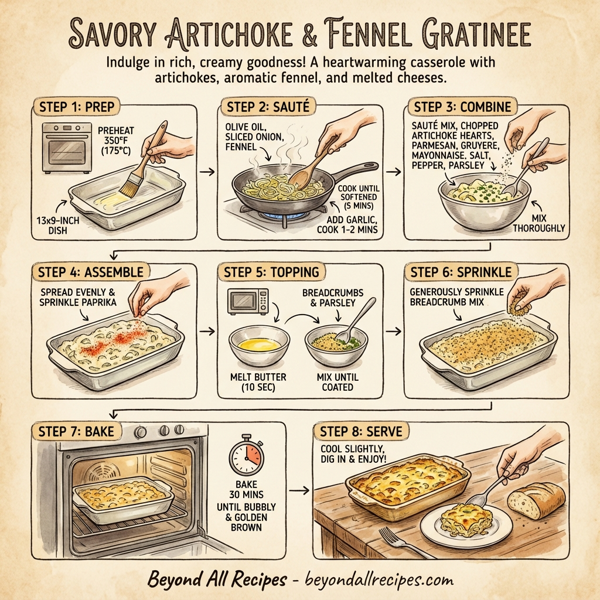 SAVORY ARTICHOKE & FENNEL GRATINEE

Indulge in rich, creamy goodness! A heartwarming casserole with artichokes, aromatic fennel, and melted cheeses.

STEP 1: PREP

PREHEAT 350°F (175°C)

13x9-INCH DISH

STEP 2: SAUTÉ

OLIVE OIL, SLICED ONION, FENNEL

COOK UNTIL SOFTENED (5 MINS)

ADD GARLIC, COOK 1-2 MINS

STEP 3: COMBINE

SAUTÉ MIX, CHOPPED ARTICHOKE HEARTS, PARMESAN, GRUYERE, MAYONNAISE, SALT, PEPPER, PARSLEY

MIX THOROUGHLY

STEP 4: ASSEMBLE

SPREAD EVENLY & SPRINKLE PAPRIKA

STEP 5: TOPPING

BREADCRUMBS & PARSLEY

MELT BUTTER (10 SEC)

MIX UNTIL COATED

STEP 6: SPRINKLE

GENEROUSLY SPRINKLE BREADCRUMB MIX

STEP 7: BAKE

BAKE 30 MINS UNTIL BUBBLY & GOLDEN BROWN

STEP 8: SERVE

COOL SLIGHTLY, DIG IN & ENJOY!

Beyond All Recipes - beyondallrecipes.com