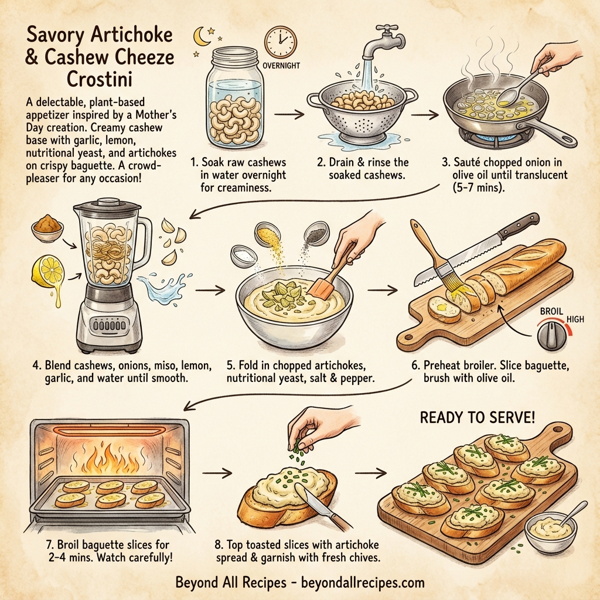 Savory Artichoke & Cashew Cheeze Crostini

A delectable, plant-based appetizer inspired by a Mother's Day creation. Creamy cashew base with garlic, lemon, nutritional yeast, and artichokes on crispy baguette. A crowd-pleaser for any occasion!

OVERNIGHT

1. Soak raw cashews in water overnight for creaminess.

2. Drain & rinse the soaked cashews.

3. Sauté chopped onion in olive oil until translucent (5-7 mins).

4. Blend cashews, onions, miso, lemon, garlic, and water until smooth.

5. Fold in chopped artichokes, nutritional yeast, salt & pepper.

BROIL HIGH

6. Preheat broiler. Slice baguette, brush with olive oil.

7. Broil baguette slices for 2-4 mins. Watch carefully!

8. Top toasted slices with artichoke spread & garnish with fresh chives.

READY TO SERVE!

Beyond All Recipes - beyondallrecipes.com