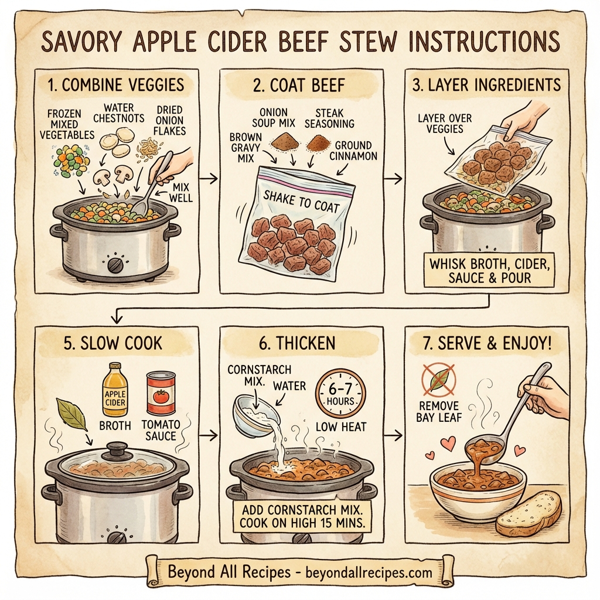 SAVORY APPLE CIDER BEEF STEW INSTRUCTIONS

1. COMBINE VEGGIES

FROZEN MIXED VEGETABLES

WATER CHESTNOTS

DRIED ONION FLAKES

MIX WELL

2. COAT BEEF

ONION SOUP MIX

STEAK SEASONING

BROWN GRAVY MIX

GROUND CINNAMON

SHAKE TO COAT

3. LAYER INGREDIENTS

LAYER OVER VEGGIES

WHISK BROTH, CIDER, SAUCE & POUR

5. SLOW COOK

APPLE CIDER

BROTH

TOMATO SAUCE

6. THICKEN

CORNSTARCH MIX.

WATER

6-7 HOURS

LOW HEAT

ADD CORNSTARCH MIX. COOK ON HIGH 15 MINS.

7. SERVE & ENJOY!

REMOVE BAY LEAF

Beyond All Recipes - beyondallrecipes.com