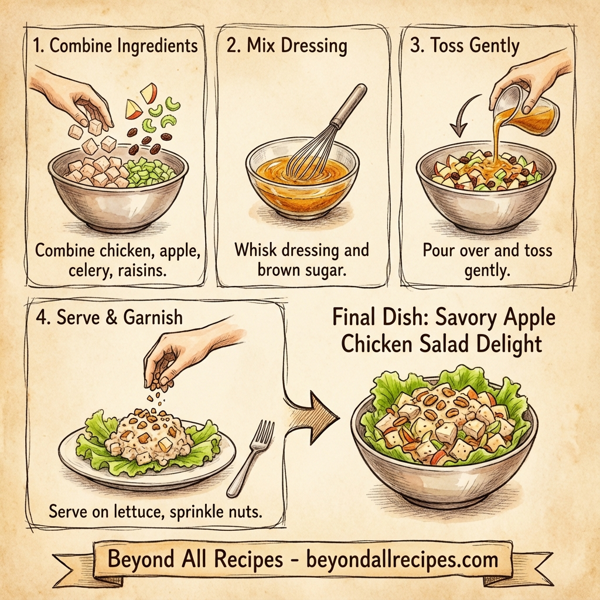 1. Combine Ingredients

Combine chicken, apple, celery, raisins.

2. Mix Dressing

Whisk dressing and brown sugar.

3. Toss Gently

Pour over and toss gently.

4. Serve & Garnish

Serve on lettuce, sprinkle nuts.

Final Dish: Savory Apple Chicken Salad Delight

Beyond All Recipes - beyondallrecipes.com